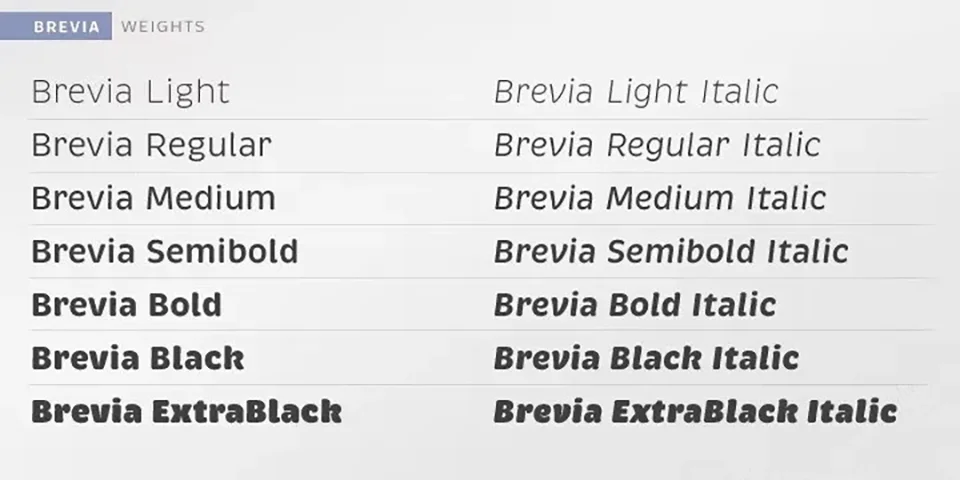 BREVIA WEIGHTS

Brevia Light
Brevia Regular
Brevia Medium
Brevia Semibold
Brevia Bold
Brevia Black
Brevia ExtraBlack

Brevia Light Italic
Brevia Regular Italic
Brevia Medium Italic
Brevia Semibold Italic
Brevia Bold Italic
Brevia Black Italic
Brevia ExtraBlack Italic