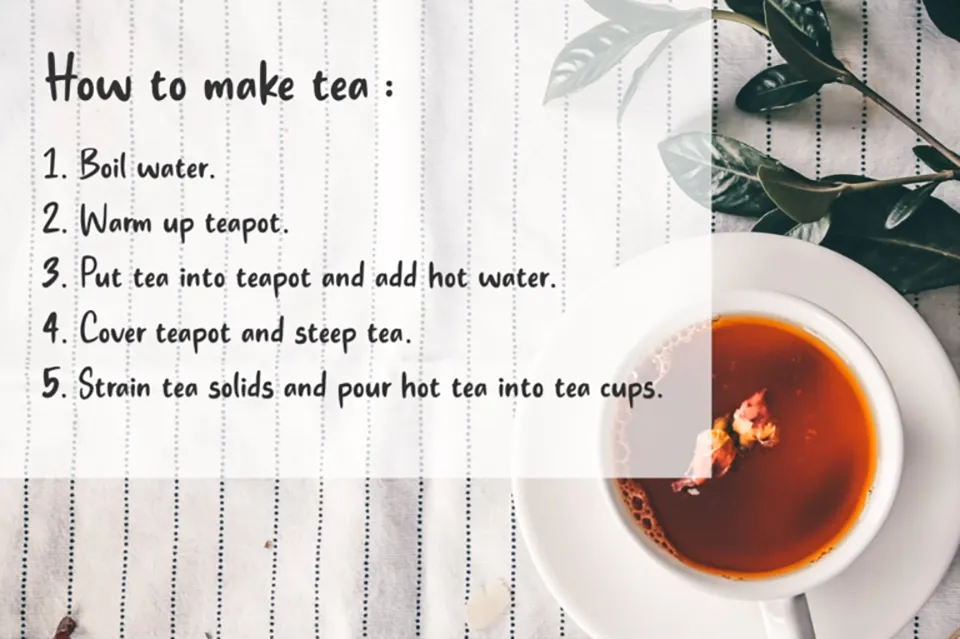 How to make tea :

1. Boil water.
2. Warm up teapot.
3. Put tea into teapot and add hot water.
4. Cover teapot and steep tea.
5. Strain tea solids and pour hot tea into tea cups.